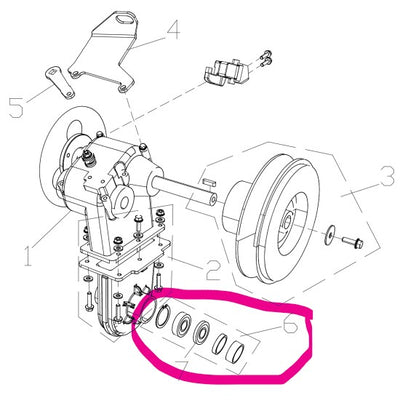 4
5
3
1
2
6
7