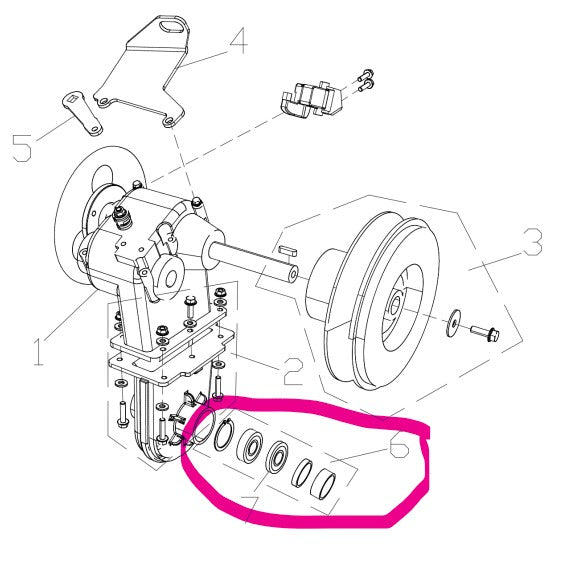 4
5
3
1
2
6
7