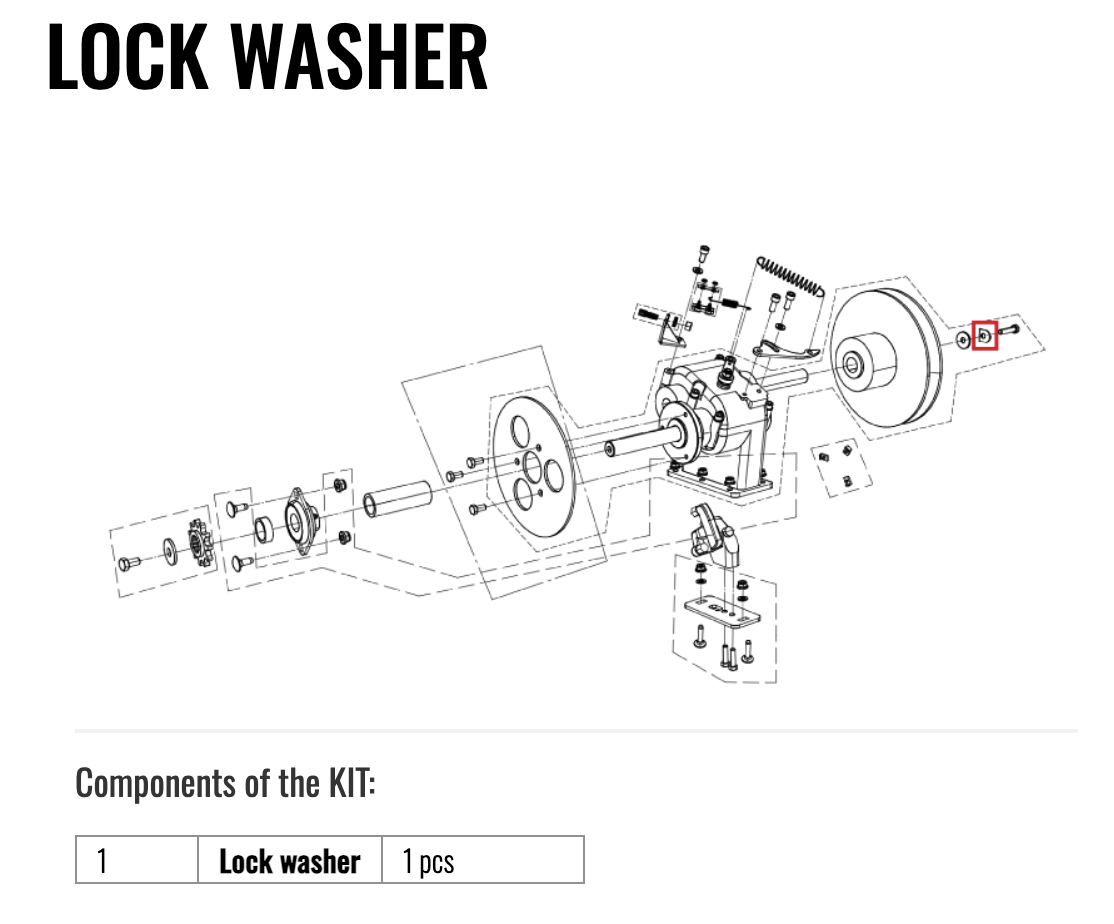 LOCK WASHER

Components of the KIT:

| 1 | **Lock washer** | 1 pcs |
|---|---|---|