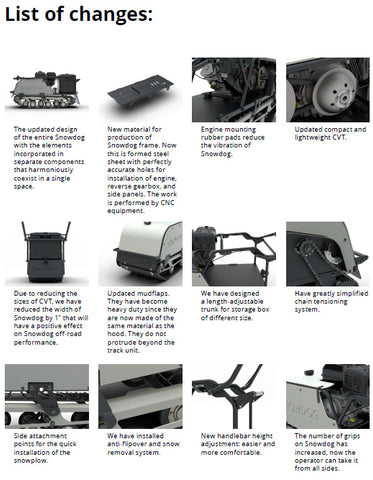 List of changes:

The updated design of the entire Snowdog with the elements incorporated in separate components that harmoniously coexist in a single space.

New material for production of Snowdog frame. Now this is formed steel sheet with perfectly accurate holes for installation of engine, reverse gearbox, and side panels. The work is performed by CNC equipment.

Engine mounting rubber pads reduce the vibration of Snowdog.

Updated compact and lightweight CVT.

Due to reducing the sizes of CVT, we have reduced the width of Snowdog by 1" that will have a positive effect on Snowdog off-road performance.

Updated mudflaps. They have become heavy duty since they are now made of the same material as the hood. They do not protrude beyond the track unit.

We have designed a length-adjustable trunk for storage box of different size.

Have greatly simplified chain tensioning system.

Side attachment points for the quick installation of the snowplow.

We have installed anti-flipover and snow removal system.

New handlebar height adjustment: easier and more comfortable.

The number of grips on Snowdog has increased, now the operator can take it from all sides.